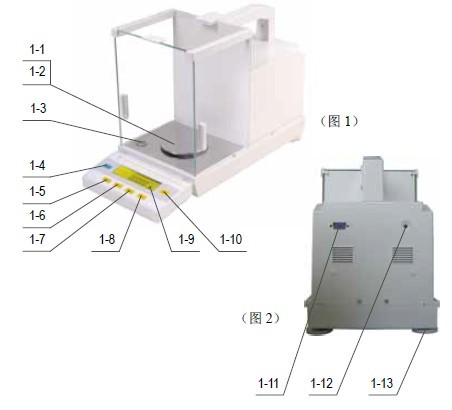 1-1
1-2
1-3
1-4
1-5
1-6
1-7
1-8
1-9
1-10

（图 1）

（图 2）

1-11
1-12
1-13